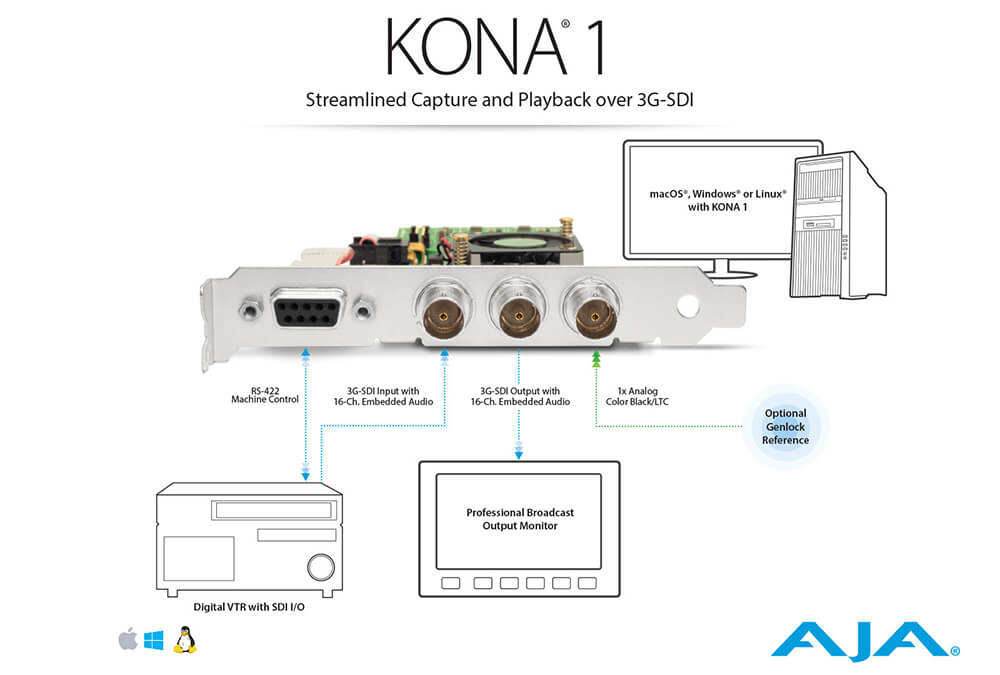 KONA® 1

Streamlined Capture and Playback over 3G-SDI

macOS®, Windows® or Linux® with KONA 1

RS-422 Machine Control

3G-SDI Input with 16-Ch. Embedded Audio

3G-SDI Output with 16-Ch. Embedded Audio

1x Analog Color Black/LTC

Optional Genlock Reference

Professional Broadcast Output Monitor

Digital VTR with SDI I/O

AJA®