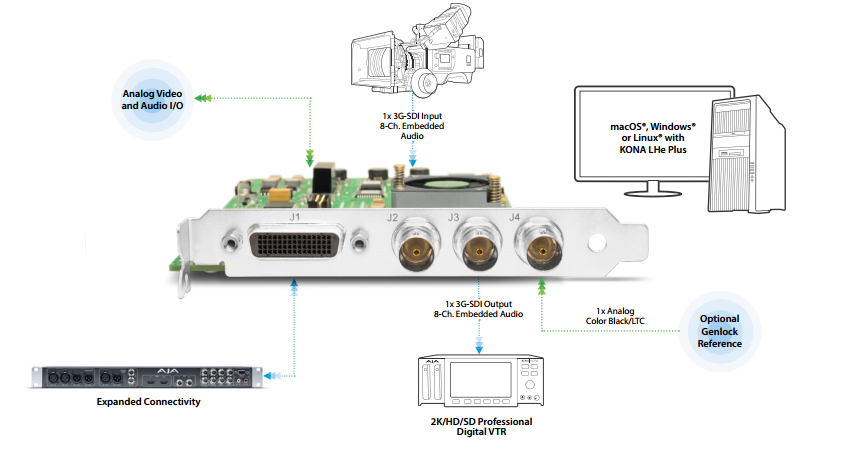 Analog Video and Audio I/O

1x 3G-SDI Input 8-Ch. Embedded Audio

macOS®, Windows® or Linux® with KONA LHe Plus

J1

J2

J3

J4

1x 3G-SDI Output 8-Ch. Embedded Audio

1x Analog Color Black/LTC

Optional Genlock Reference

AJA

Expanded Connectivity

2K/HD/SD Professional Digital VTR